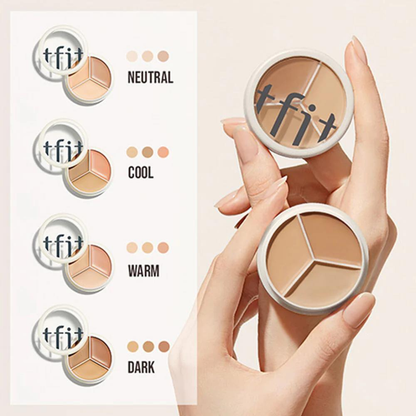 tfit
NEUTRAL

tfit
COOL

tfit
WARM

tfit
DARK

tfit