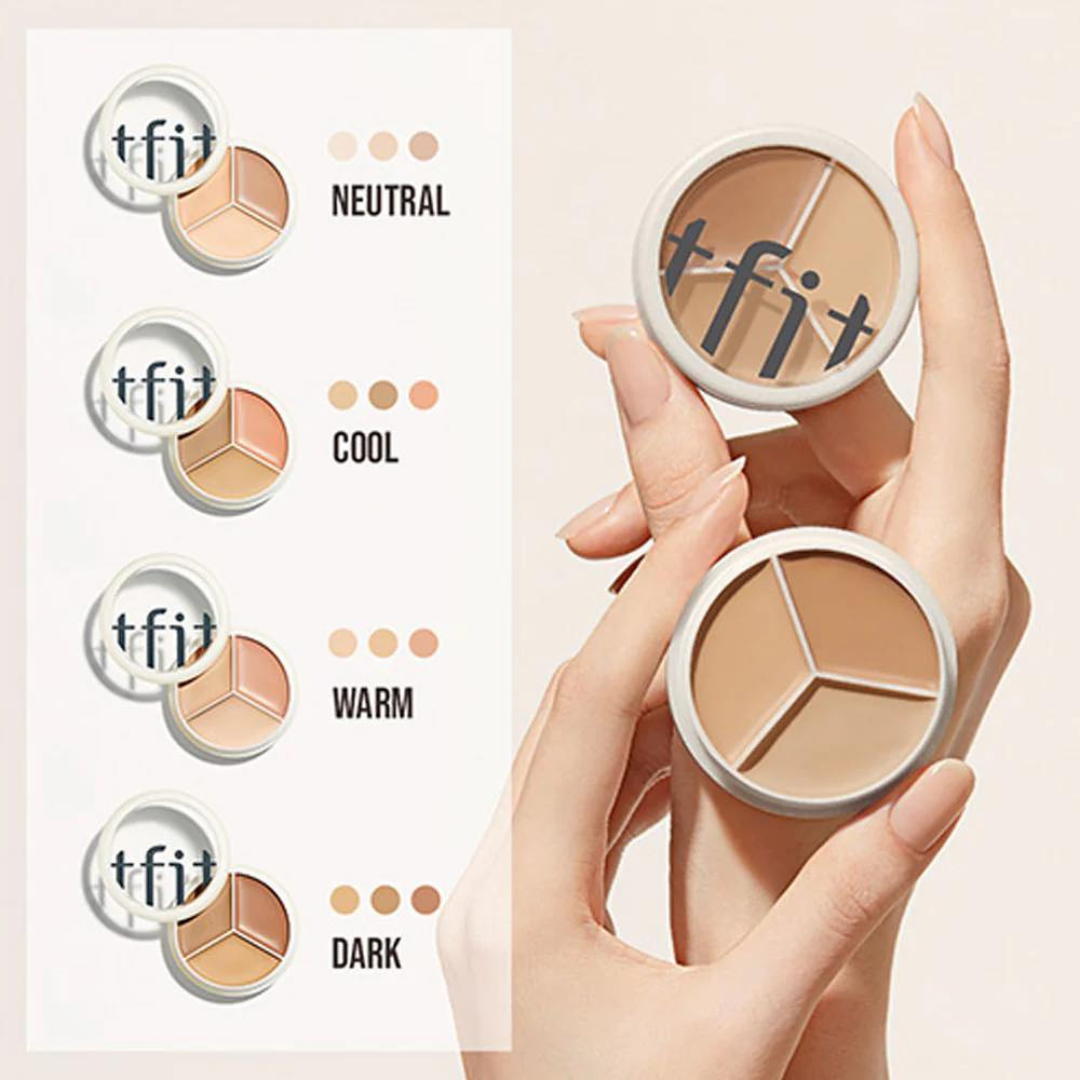 tfit

NEUTRAL

tfit

COOL

tfit

WARM

tfit

DARK

tfit