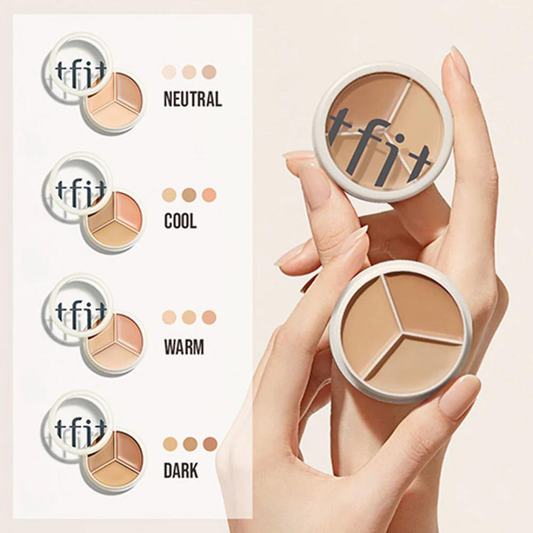 tfit
NEUTRAL

tfit
COOL

tfit
WARM

tfit
DARK

tfit